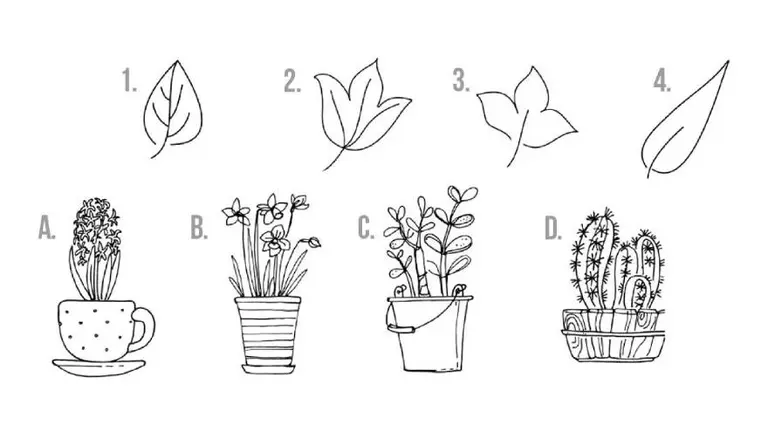 1.
2.
3.
4.
A.
B.
C.
D.