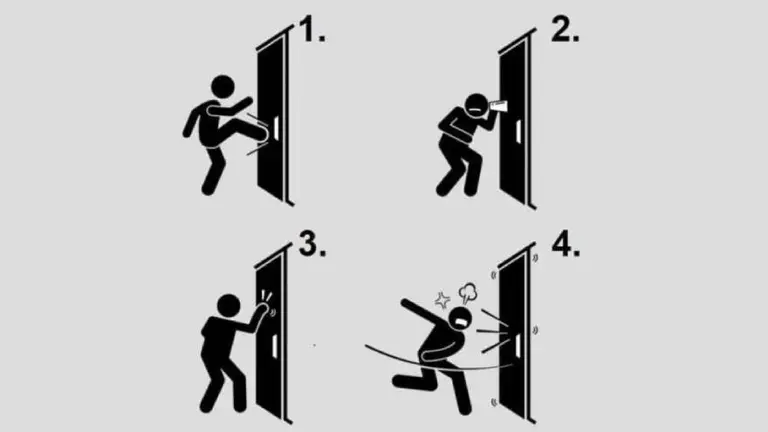 1.

2.

3.

4.